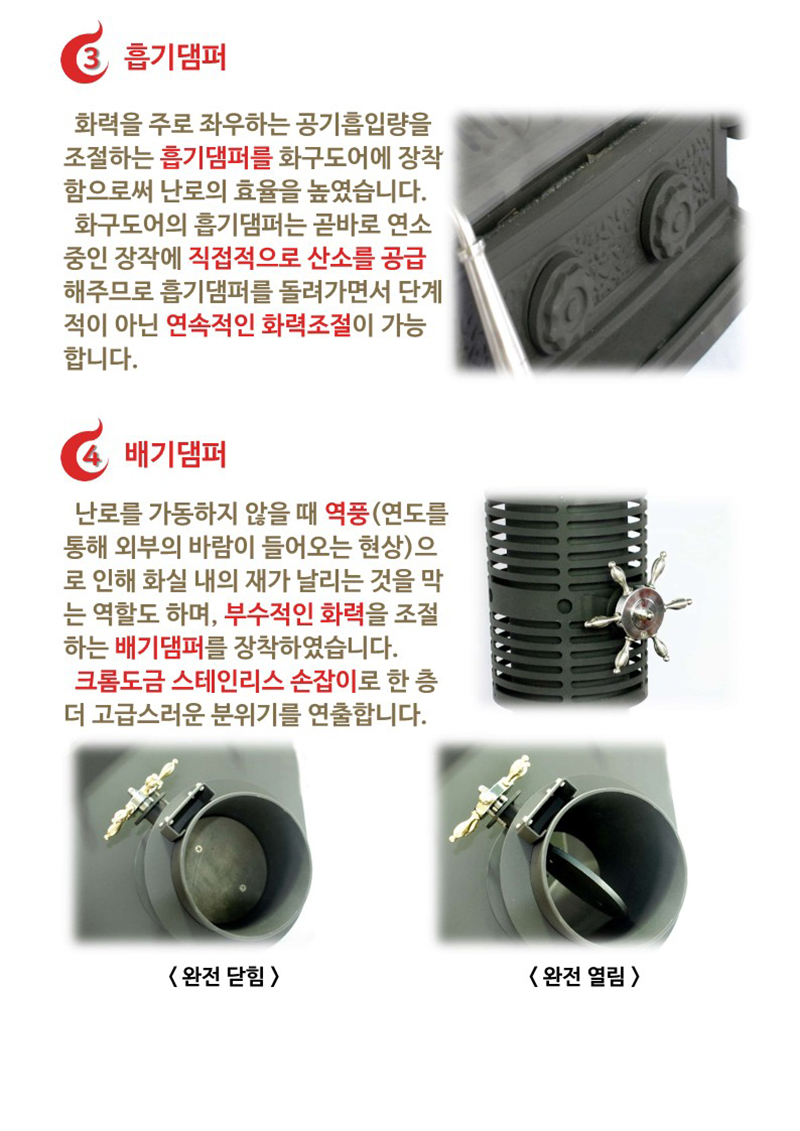 3 흡기댐퍼

화력을 주로 좌우하는 공기흡입량을 조절하는 흡기댐퍼를 화구도어에 장착함으로써 난로의 효율을 높였습니다.
화구도어의 흡기댐퍼는 곧바로 연소중인 장작에 직접적으로 산소를 공급해주므로 흡기댐퍼를 돌려가면서 단계적이 아닌 연속적인 화력조절이 가능합니다.

4 배기댐퍼

난로를 가동하지 않을 때 역풍(연도를 통해 외부의 바람이 들어오는 현상)으로 인해 화실 내의 재가 날리는 것을 막는 역할도 하며, 부수적인 화력을 조절하는 배기댐퍼를 장착하였습니다.
크롬도금 스테인리스 손잡이로 한 층 더 고급스러운 분위기를 연출합니다.

〈 완전 닫힘 〉

〈 완전 열림 〉