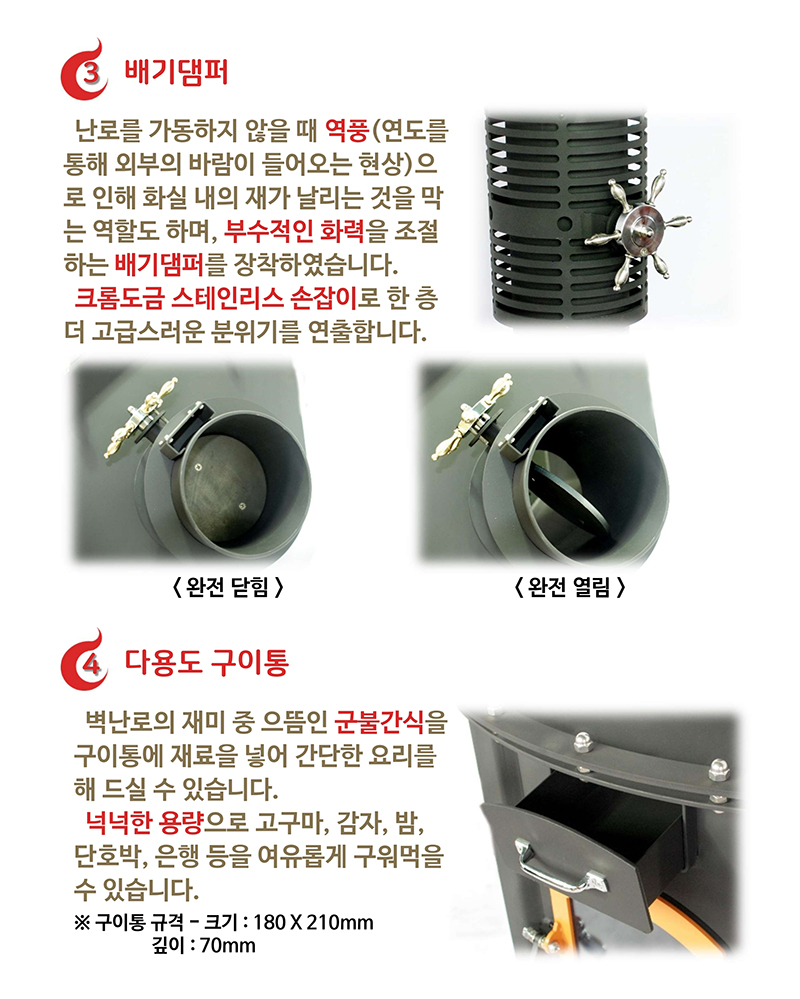 3 배기댐퍼

난로를 가동하지 않을 때 역풍(연도를 통해 외부의 바람이 들어오는 현상)으로 인해 화실 내의 재가 날리는 것을 막는 역할도 하며, 부수적인 화력을 조절하는 배기댐퍼를 장착하였습니다.

크롬도금 스테인리스 손잡이로 한 층 더 고급스러운 분위기를 연출합니다.

〈 완전 닫힘 〉

〈 완전 열림 〉

4 다용도 구이통

벽난로의 재미 중 으뜸인 군불간식을 구이통에 재료을 넣어 간단한 요리를 해 드실 수 있습니다.

넉넉한 용량으로 고구마, 감자, 밤, 단호박, 은행 등을 여유롭게 구워먹을 수 있습니다.

※ 구이통 규격 - 크기 : 180 X 210mm
깊이 : 70mm