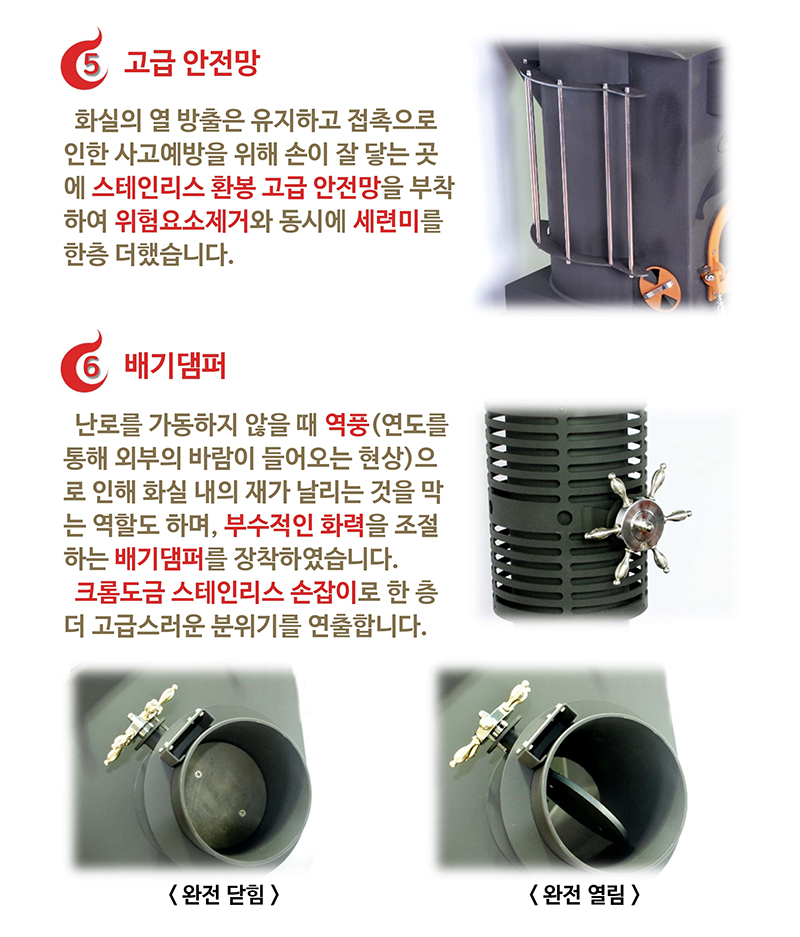 5 고급 안전망

화실의 열 방출은 유지하고 접촉으로 인한 사고예방을 위해 손이 잘 닿는 곳에 스테인리스 환봉 고급 안전망을 부착하여 위험요소제거와 동시에 세련미를 한층 더했습니다.

6 배기댐퍼

난로를 가동하지 않을 때 역풍(연도를 통해 외부의 바람이 들어오는 현상)으로 인해 화실 내의 재가 날리는 것을 막는 역할도 하며, 부수적인 화력을 조절하는 배기댐퍼를 장착하였습니다.
크롬도금 스테인리스 손잡이로 한 층 더 고급스러운 분위기를 연출합니다.

〈 완전 닫힘 〉

〈 완전 열림 〉