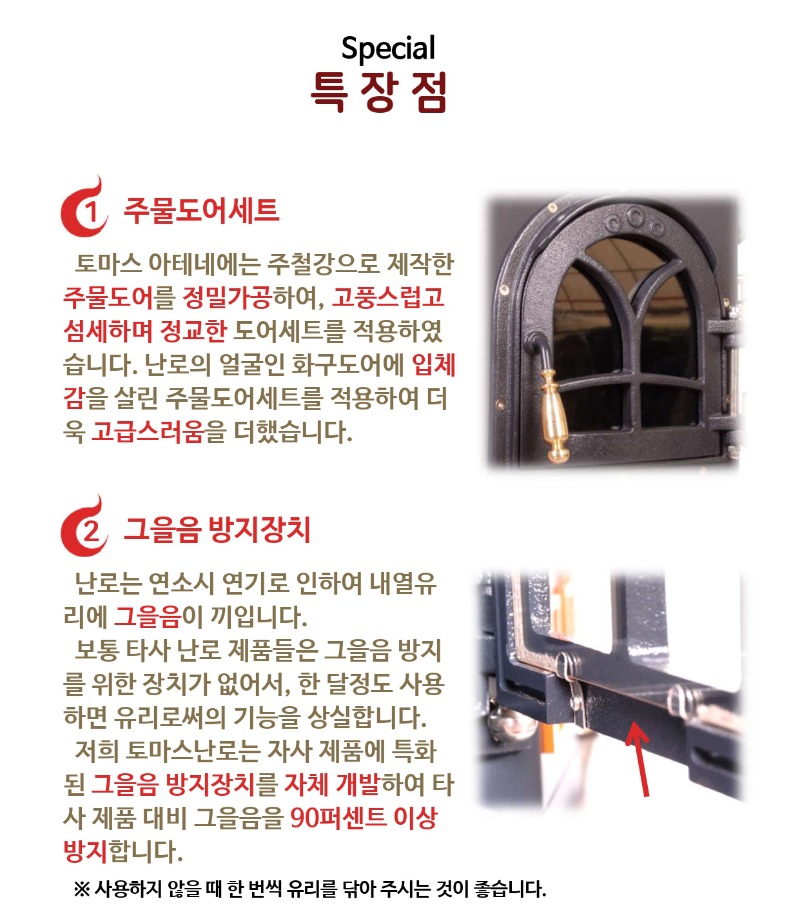 Special
특 장 점

1 주물도어세트

토마스 아테네에는 주철강으로 제작한 주물도어를 정밀가공하여, 고풍스럽고 섬세하며 정교한 도어세트를 적용하였습니다. 난로의 얼굴인 화구도어에 입체감을 살린 주물도어세트를 적용하여 더욱 고급스러움을 더했습니다.

2 그을음 방지장치

난로는 연소시 연기로 인하여 내열유리에 그을음이 끼입니다.
보통 타사 난로 제품들은 그을음 방지를 위한 장치가 없어서, 한 달정도 사용하면 유리로써의 기능을 상실합니다.
저희 토마스난로는 자사 제품에 특화된 그을음 방지장치를 자체 개발하여 타사 제품 대비 그을음을 90퍼센트 이상 방지합니다.

※ 사용하지 않을 때 한 번씩 유리를 닦아 주시는 것이 좋습니다.