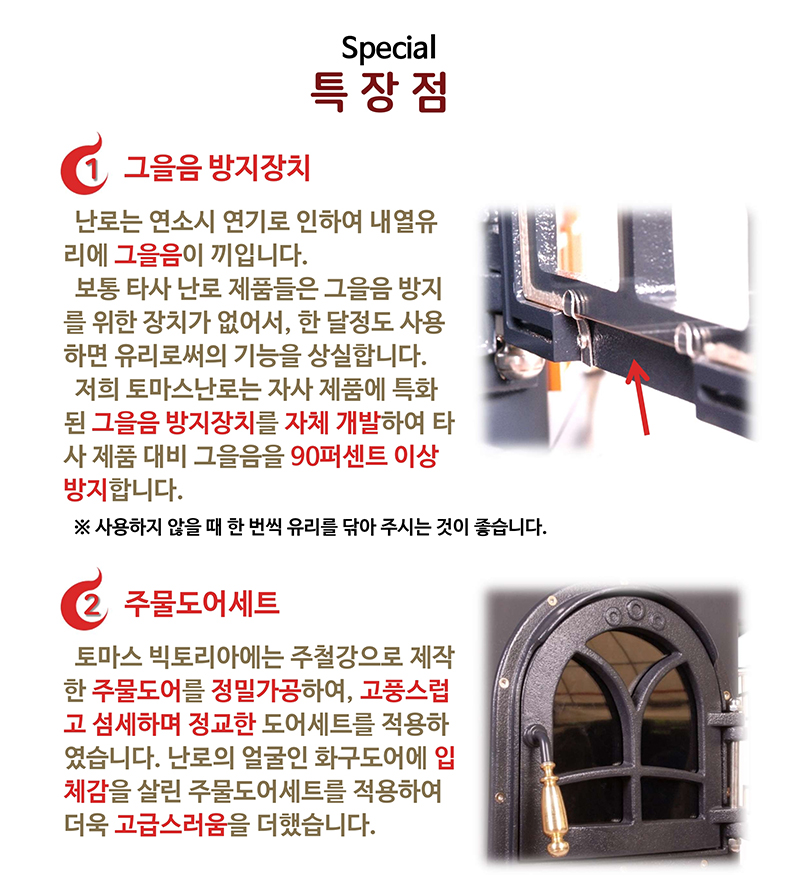 Special
특 장 점

1 그을음 방지장치

난로는 연소시 연기로 인하여 내열유리에 그을음이 끼입니다.
보통 타사 난로 제품들은 그을음 방지를 위한 장치가 없어서, 한 달정도 사용하면 유리로써의 기능을 상실합니다.
저희 토마스난로는 자사 제품에 특화된 그을음 방지장치를 자체 개발하여 타사 제품 대비 그을음을 90퍼센트 이상 방지합니다.

※ 사용하지 않을 때 한 번씩 유리를 닦아 주시는 것이 좋습니다.

2 주물도어세트

토마스 빅토리아에는 주철강으로 제작한 주물도어를 정밀가공하여, 고풍스럽고 섬세하며 정교한 도어세트를 적용하였습니다. 난로의 얼굴인 화구도어에 입체감을 살린 주물도어세트를 적용하여 더욱 고급스러움을 더했습니다.