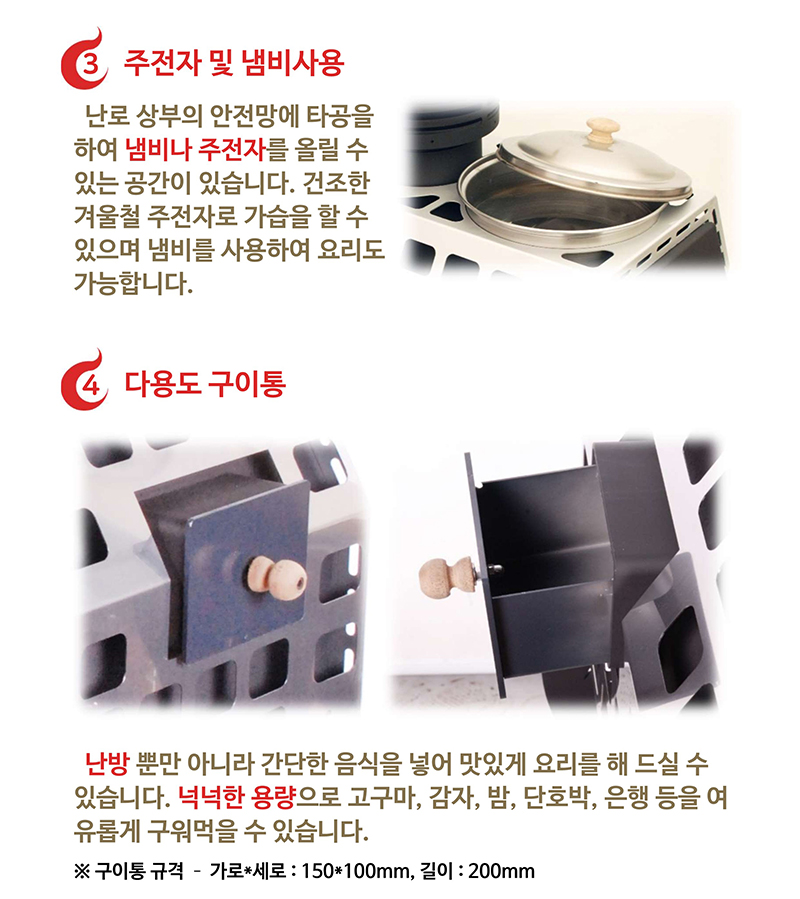 3 주전자 및 냄비사용

난로 상부의 안전망에 타공을 하여 냄비나 주전자를 올릴 수 있는 공간이 있습니다. 건조한 겨울철 주전자로 가습을 할 수 있으며 냄비를 사용하여 요리도 가능합니다.

4 다용도 구이통

난방 뿐만 아니라 간단한 음식을 넣어 맛있게 요리를 해 드실 수 있습니다. 넉넉한 용량으로 고구마, 감자, 밤, 단호박, 은행 등을 여유롭게 구워먹을 수 있습니다.

※ 구이통 규격 - 가로*세로 : 150*100mm, 길이 : 200mm