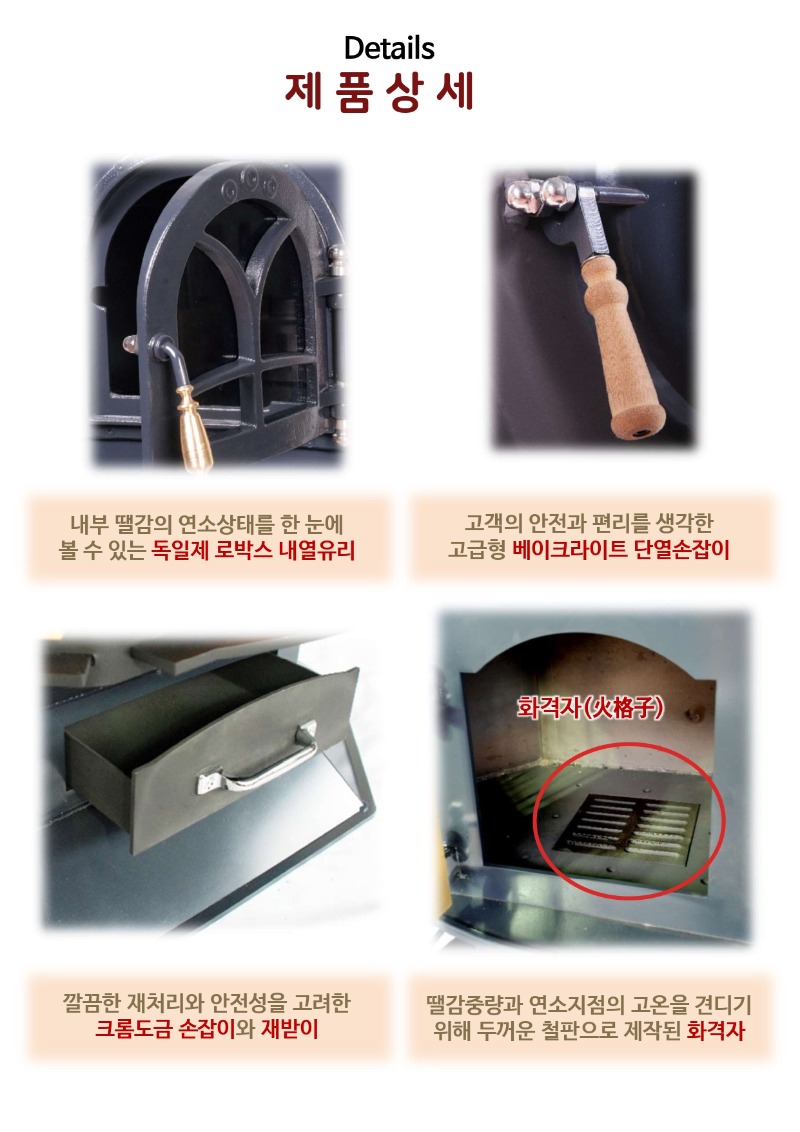 Details
제 품 상 세

내부 땔감의 연소상태를 한 눈에 볼 수 있는 독일제 로박스 내열유리

고객의 안전과 편리를 생각한 고급형 베이크라이트 단열손잡이

화격자(火格子)

깔끔한 재처리와 안전성을 고려한 크롬도금 손잡이와 재받이

땔감중량과 연소지점의 고온을 견디기 위해 두꺼운 철판으로 제작된 화격자