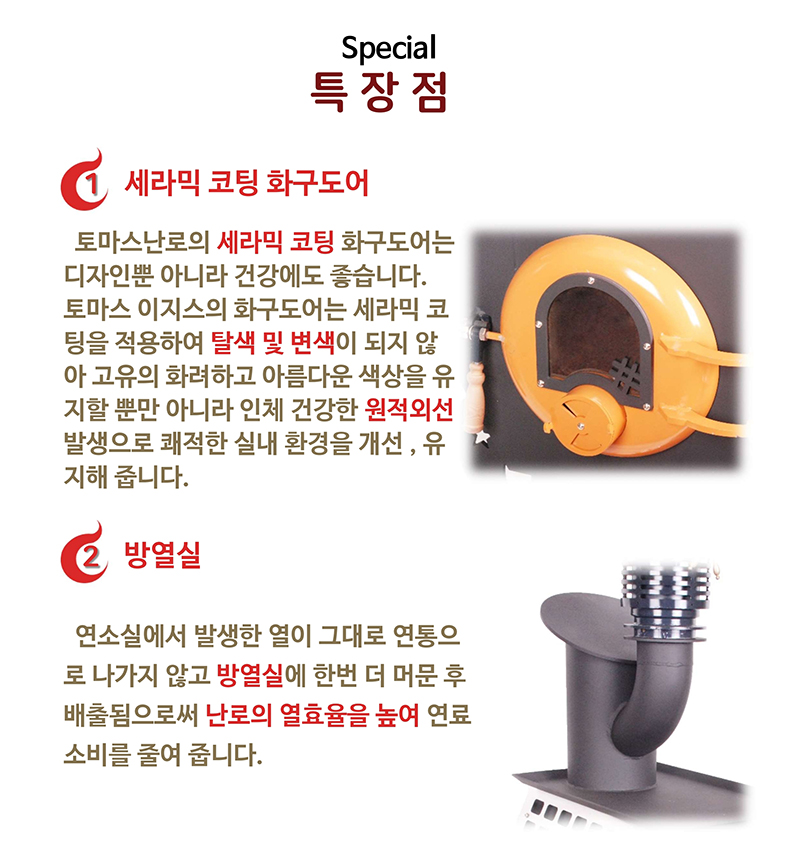 Special
특 장 점

1 세라믹 코팅 화구도어

토마스난로의 세라믹 코팅 화구도어는 디자인뿐 아니라 건강에도 좋습니다. 토마스 이지스의 화구도어는 세라믹 코팅을 적용하여 탈색 및 변색이 되지 않아 고유의 화려하고 아름다운 색상을 유지할 뿐만 아니라 인체 건강한 원적외선 발생으로 쾌적한 실내 환경을 개선 , 유지해 줍니다.

2 방열실

연소실에서 발생한 열이 그대로 연통으로 나가지 않고 방열실에 한번 더 머문 후 배출됨으로써 난로의 열효율을 높여 연료 소비를 줄여 줍니다.