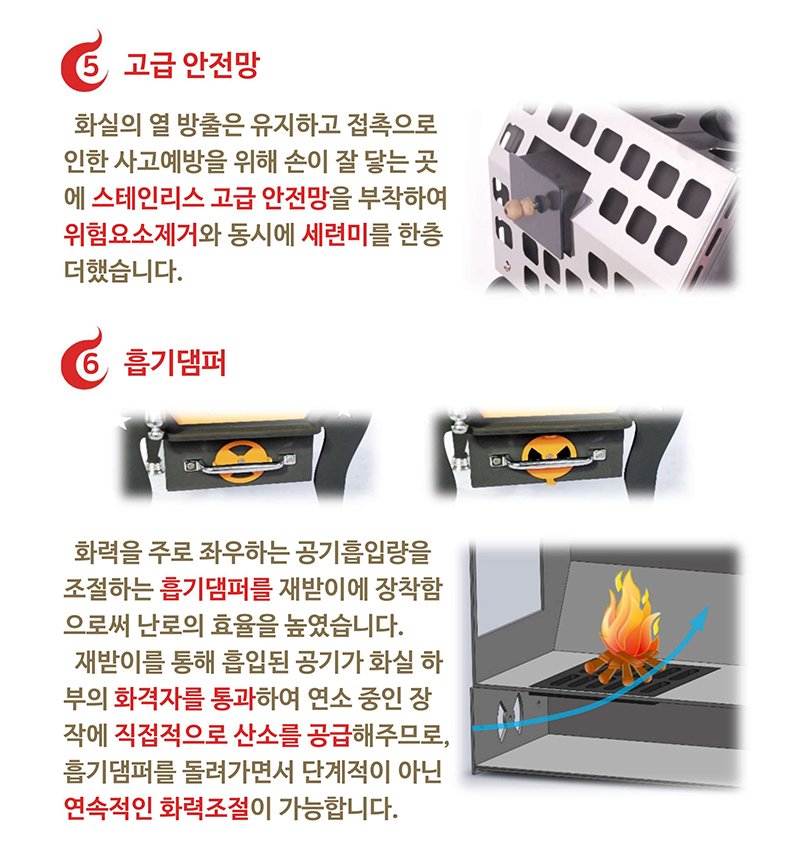 5 고급 안전망

화실의 열 방출은 유지하고 접촉으로 인한 사고예방을 위해 손이 잘 닿는 곳에 스테인리스 고급 안전망을 부착하여 위험요소제거와 동시에 세련미를 한층 더했습니다.

6 흡기댐퍼

화력을 주로 좌우하는 공기흡입량을 조절하는 흡기댐퍼를 재받이에 장착함으로써 난로의 효율을 높였습니다.

재받이를 통해 흡입된 공기가 화실 하부의 화격자를 통과하여 연소 중인 장작에 직접적으로 산소를 공급해주므로, 흡기댐퍼를 돌려가면서 단계적이 아닌 연속적인 화력조절이 가능합니다.