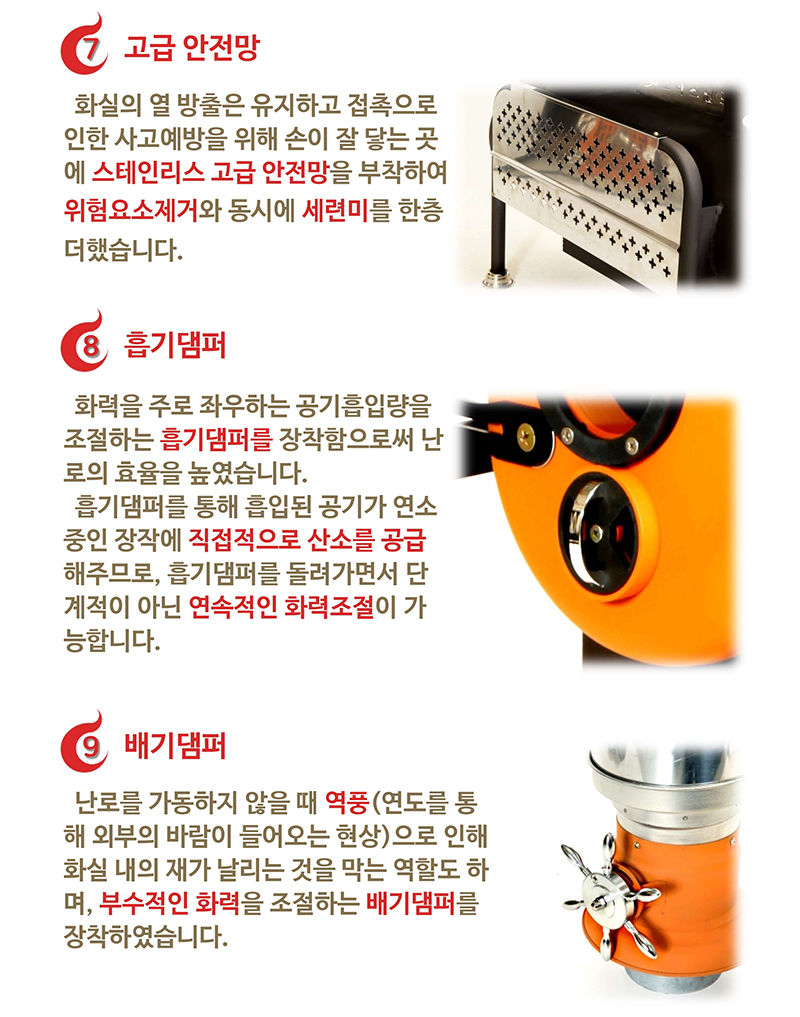 7 고급 안전망

화실의 열 방출은 유지하고 접촉으로 인한 사고예방을 위해 손이 잘 닿는 곳에 스테인리스 고급 안전망을 부착하여 위험요소제거와 동시에 세련미를 한층 더했습니다.

8 흡기댐퍼

화력을 주로 좌우하는 공기흡입량을 조절하는 흡기댐퍼를 장착함으로써 난로의 효율을 높였습니다.

흡기댐퍼를 통해 흡입된 공기가 연소중인 장작에 직접적으로 산소를 공급해주므로, 흡기댐퍼를 돌려가면서 단계적이 아닌 연속적인 화력조절이 가능합니다.

9 배기댐퍼

난로를 가동하지 않을 때 역풍(연도를 통해 외부의 바람이 들어오는 현상)으로 인해 화실 내의 재가 날리는 것을 막는 역할도 하며, 부수적인 화력을 조절하는 배기댐퍼를 장착하였습니다.