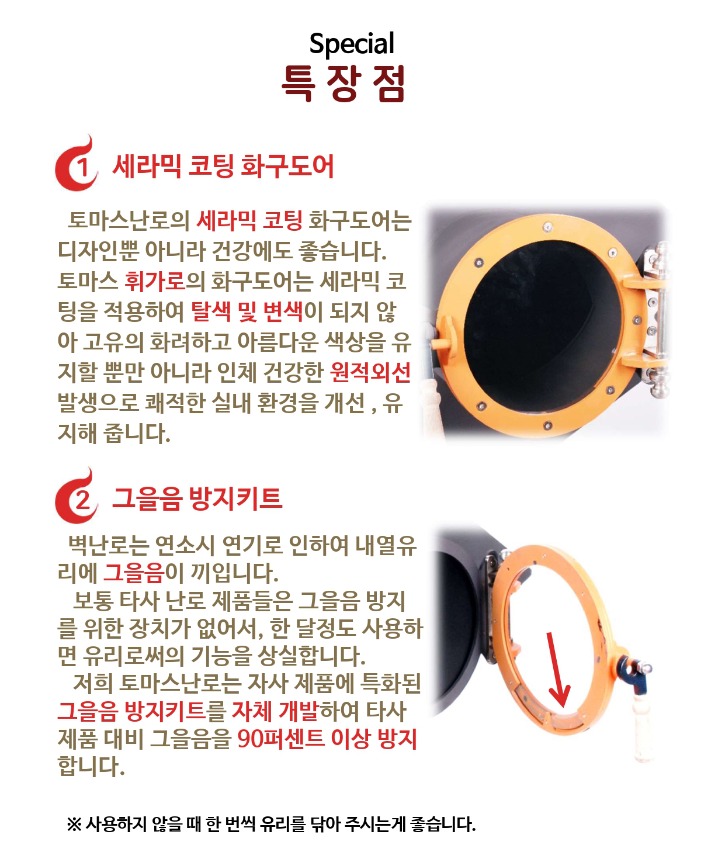 Special
특 장 점

1 세라믹 코팅 화구도어

토마스난로의 세라믹 코팅 화구도어는 디자인뿐 아니라 건강에도 좋습니다. 토마스 휘가로의 화구도어는 세라믹 코팅을 적용하여 탈색 및 변색이 되지 않아 고유의 화려하고 아름다운 색상을 유지할 뿐만 아니라 인체 건강한 원적외선 발생으로 쾌적한 실내 환경을 개선 , 유지해 줍니다.

2 그을음 방지키트

벽난로는 연소시 연기로 인하여 내열유리에 그을음이 끼입니다.

보통 타사 난로 제품들은 그을음 방지를 위한 장치가 없어서, 한 달정도 사용하면 유리로써의 기능을 상실합니다.

저희 토마스난로는 자사 제품에 특화된 그을음 방지키트를 자체 개발하여 타사 제품 대비 그을음을 90퍼센트 이상 방지합니다.

※ 사용하지 않을 때 한 번씩 유리를 닦아 주시는게 좋습니다.