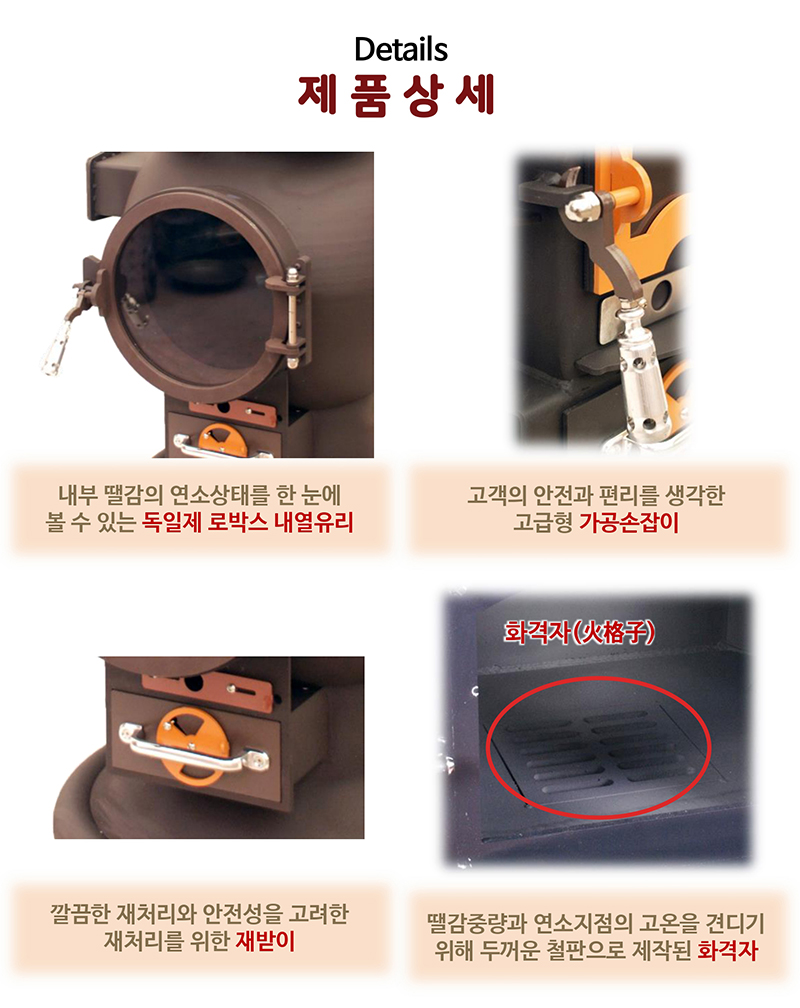 Details
제 품 상 세

내부 땔감의 연소상태를 한 눈에 볼 수 있는 독일제 로박스 내열유리

고객의 안전과 편리를 생각한 고급형 가공손잡이

화격자(火格子)

깔끔한 재처리와 안전성을 고려한 재처리를 위한 재받이

땔감중량과 연소지점의 고온을 견디기 위해 두꺼운 철판으로 제작된 화격자