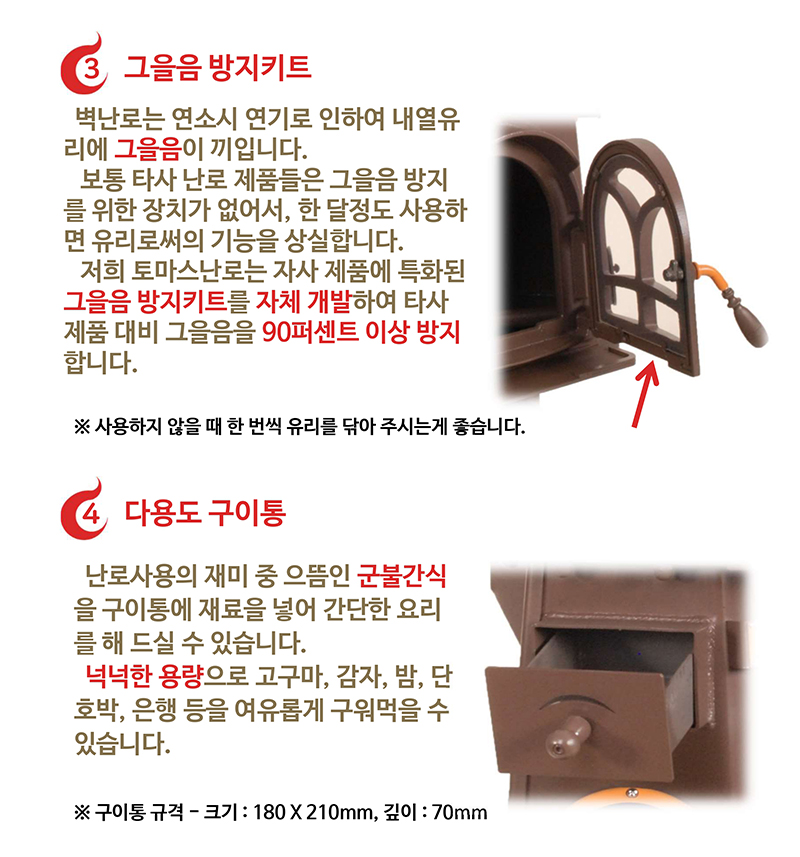 3 그을음 방지키트

벽난로는 연소시 연기로 인하여 내열유리에 그을음이 끼입니다.

보통 타사 난로 제품들은 그을음 방지를 위한 장치가 없어서, 한 달정도 사용하면 유리로써의 기능을 상실합니다.

저희 토마스난로는 자사 제품에 특화된 그을음 방지키트를 자체 개발하여 타사 제품 대비 그을음을 90퍼센트 이상 방지합니다.

※ 사용하지 않을 때 한 번씩 유리를 닦아 주시는게 좋습니다.

4 다용도 구이통

난로사용의 재미 중 으뜸인 군불간식을 구이통에 재료을 넣어 간단한 요리를 해 드실 수 있습니다.

넉넉한 용량으로 고구마, 감자, 밤, 단호박, 은행 등을 여유롭게 구워먹을 수 있습니다.

※ 구이통 규격 - 크기 : 180 X 210mm, 깊이 : 70mm