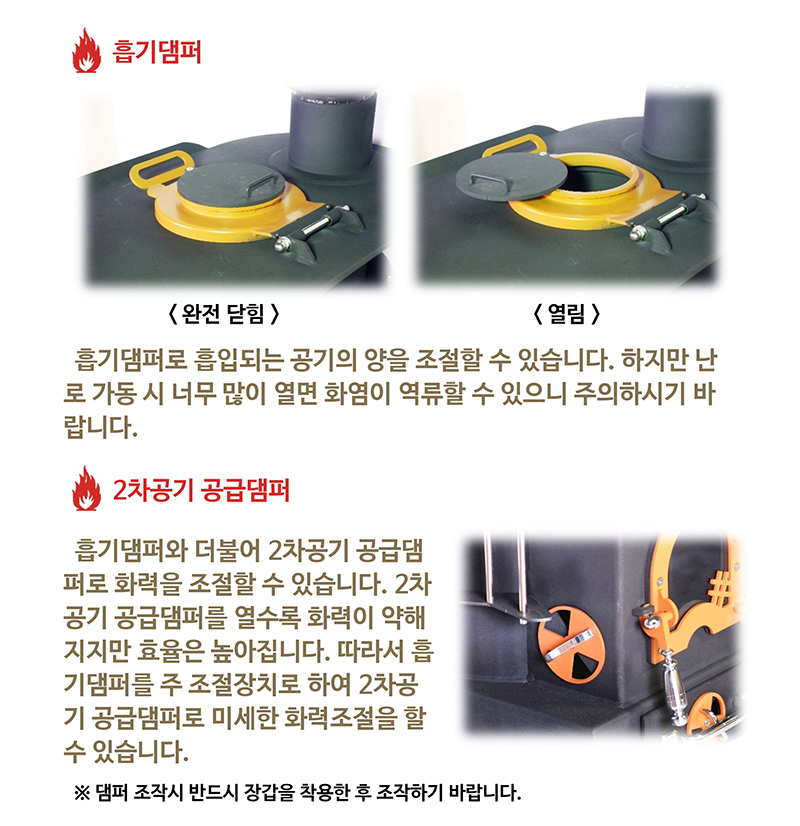 흡기댐퍼

〈 완전 닫힘 〉

〈 열림 〉

흡기댐퍼로 흡입되는 공기의 양을 조절할 수 있습니다. 하지만 난로 가동 시 너무 많이 열면 화염이 역류할 수 있으니 주의하시기 바랍니다.

2차공기 공급댐퍼

흡기댐퍼와 더불어 2차공기 공급댐퍼로 화력을 조절할 수 있습니다. 2차공기 공급댐퍼를 열수록 화력이 약해지지만 효율은 높아집니다. 따라서 흡기댐퍼를 주 조절장치로 하여 2차공기 공급댐퍼로 미세한 화력조절을 할 수 있습니다.

※ 댐퍼 조작시 반드시 장갑을 착용한 후 조작하기 바랍니다.