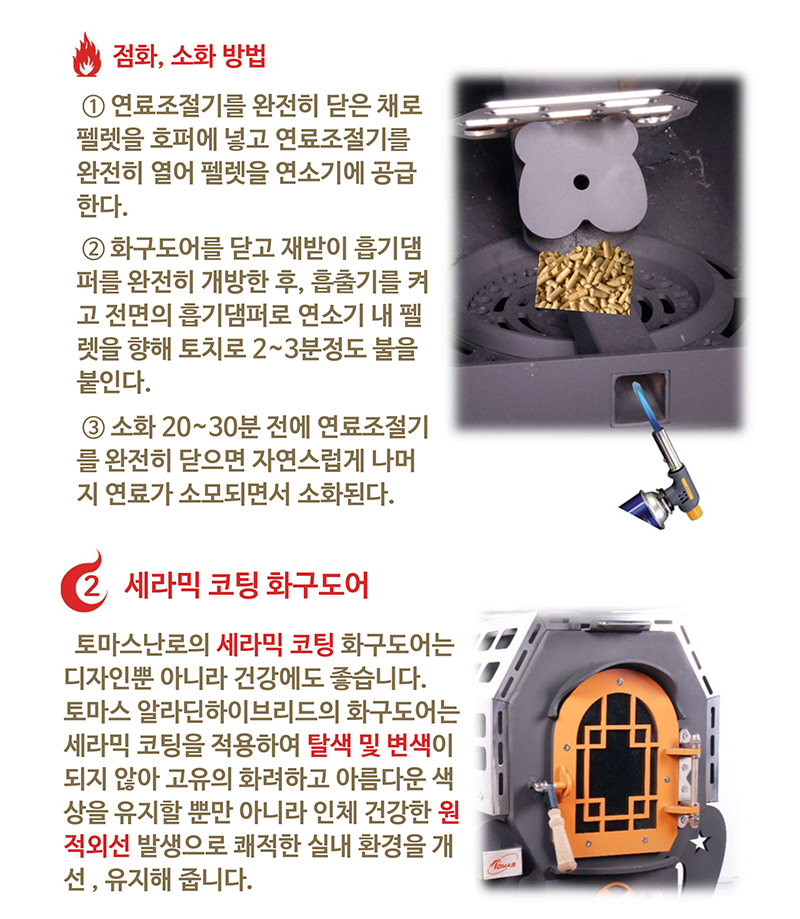 점화, 소화 방법

① 연료조절기를 완전히 닫은 채로 펠렛을 호퍼에 넣고 연료조절기를 완전히 열어 펠렛을 연소기에 공급한다.

② 화구도어를 닫고 재받이 흡기댐퍼를 완전히 개방한 후, 흡출기를 켜고 전면의 흡기댐퍼로 연소기 내 펠렛을 향해 토치로 2~3분정도 불을 붙인다.

③ 소화 20~30분 전에 연료조절기를 완전히 닫으면 자연스럽게 나머지 연료가 소모되면서 소화된다.

2 세라믹 코팅 화구도어

토마스난로의 세라믹 코팅 화구도어는 디자인뿐 아니라 건강에도 좋습니다. 토마스 알라딘하이브리드의 화구도어는 세라믹 코팅을 적용하여 탈색 및 변색이 되지 않아 고유의 화려하고 아름다운 색상을 유지할 뿐만 아니라 인체 건강한 원적외선 발생으로 쾌적한 실내 환경을 개선 , 유지해 줍니다.

TOMAS